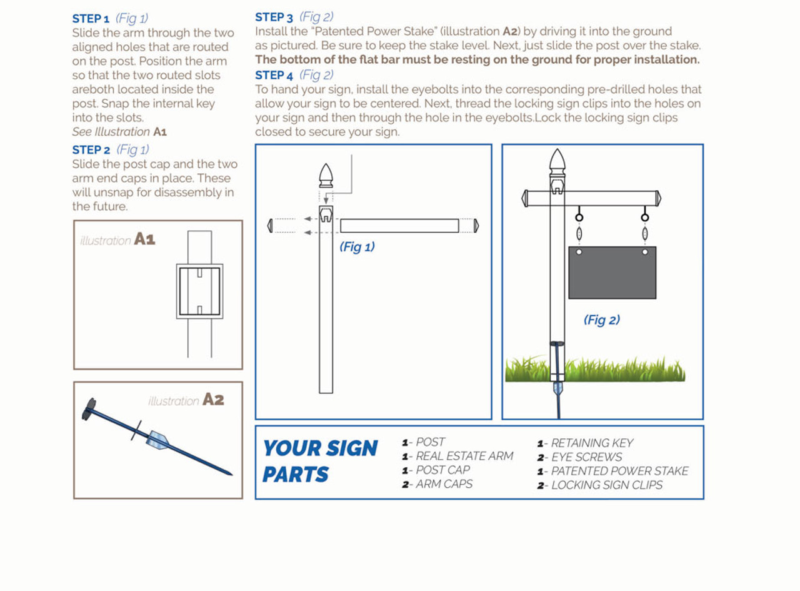 STEP 1 (Fig 1)
Slide the arm through the two aligned holes that are routed on the post. Position the arm so that the two routed slots areboth located inside the post. Snap the internal key into the slots.
See Illustration A1

STEP 2 (Fig 1)
Slide the post cap and the two arm end caps in place. These will unsnap for disassembly in the future.

illustration A1

illustration A2

STEP 3 (Fig 2)
Install the "Patented Power Stake" (illustration A2) by driving it into the ground as pictured. Be sure to keep the stake level. Next, just slide the post over the stake.
The bottom of the flat bar must be resting on the ground for proper installation.

STEP 4 (Fig 2)
To hand your sign, install the eyebolts into the corresponding pre-drilled holes that allow your sign to be centered. Next, thread the locking sign clips into the holes on your sign and then through the hole in the eyebolts.Lock the locking sign clips closed to secure your sign.

(Fig 1)

(Fig 2)

YOUR SIGN PARTS

1- POST
1- REAL ESTATE ARM
1- POST CAP
2- ARM CAPS

1- RETAINING KEY
2- EYE SCREWS
1- PATENTED POWER STAKE
2- LOCKING SIGN CLIPS